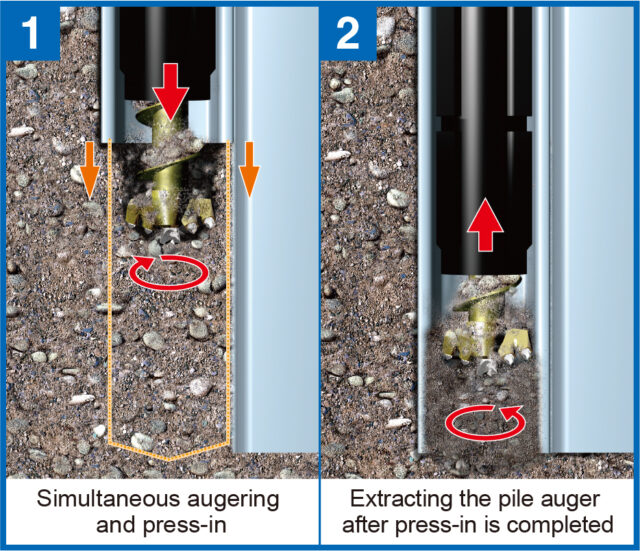 1

Simultaneous augering and press-in

2

Extracting the pile auger after press-in is completed