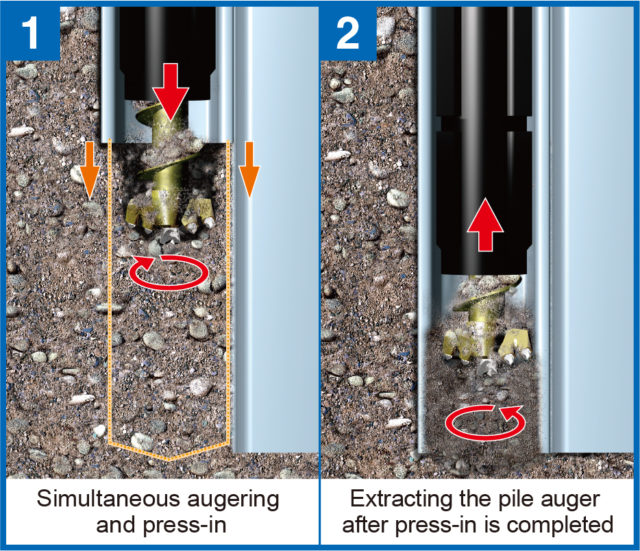 1

Simultaneous augering and press-in

2

Extracting the pile auger after press-in is completed